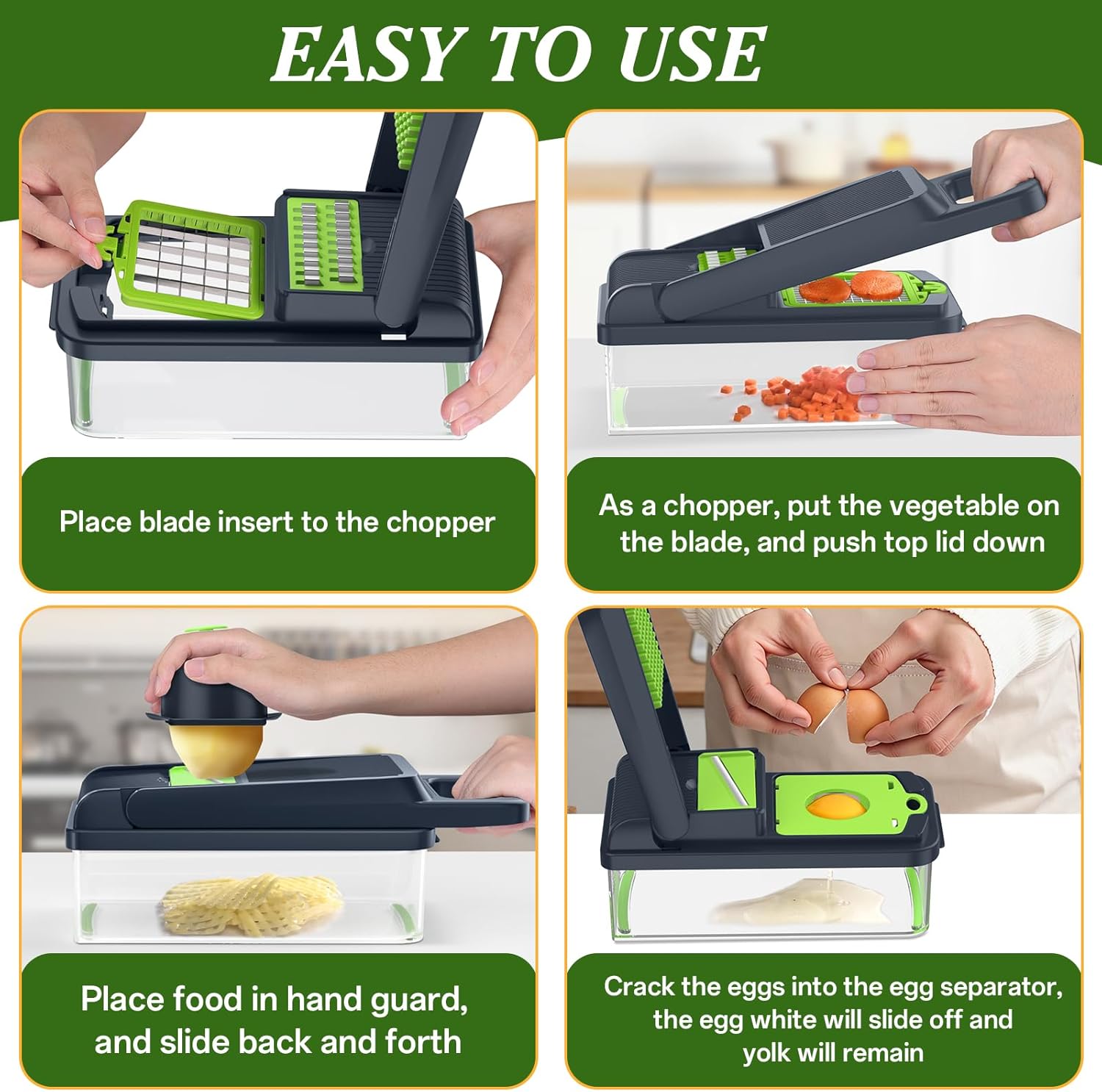 EASY TO USE

Place blade insert to the chopper

As a chopper, put the vegetable on the blade, and push top lid down

Place food in hand guard, and slide back and forth

Crack the eggs into the egg separator, the egg white will slide off and yolk will remain